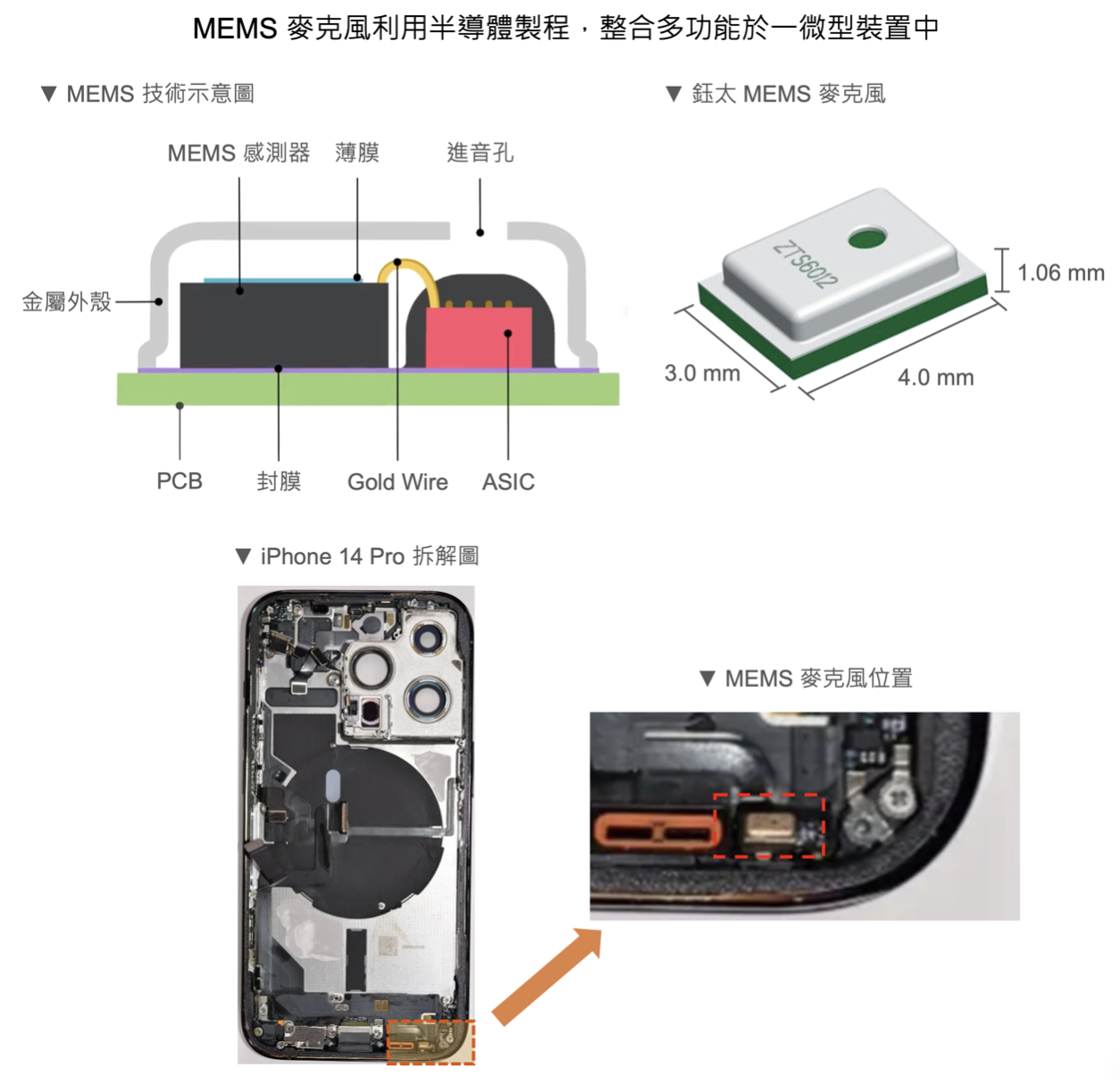 MEMS 麥克風利用半導體製程，整合多功能於一微型裝置中

▼ MEMS 技術示意圖

MEMS 感測器
薄膜
進音孔
金屬外殼
PCB
封膜
Gold Wire
ASIC

▼ 鈺太 MEMS 麥克風

ZTS6012
1.06 mm
3.0 mm
4.0 mm

▼ iPhone 14 Pro 拆解圖

▼ MEMS 麥克風位置